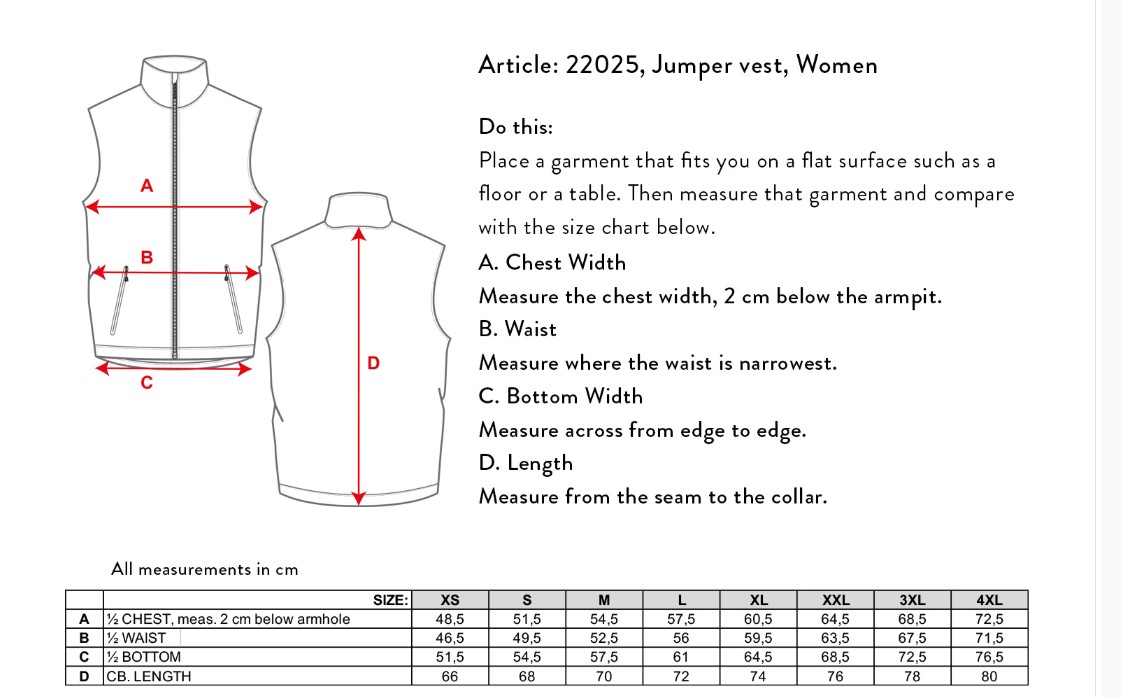 A

B

C

D

Article: 22025, Jumper vest, Women

Do this:
Place a garment that fits you on a flat surface such as a floor or a table. Then measure that garment and compare with the size chart below.

A. Chest Width
Measure the chest width, 2 cm below the armpit.
B. Waist
Measure where the waist is narrowest.
C. Bottom Width
Measure across from edge to edge.
D. Length
Measure from the seam to the collar.

All measurements in cm

| | SIZE: | XS | S | M | L | XL | XXL | 3XL | 4XL |
|---|---|---|---|---|---|---|---|---|---|
| A | ½ CHEST, meas. 2 cm below armhole | 48,5 | 51,5 | 54,5 | 57,5 | 60,5 | 64,5 | 68,5 | 72,5 |
| B | ½ WAIST | 46,5 | 49,5 | 52,5 | 56 | 59,5 | 63,5 | 67,5 | 71,5 |
| C | ½ BOTTOM | 51,5 | 54,5 | 57,5 | 61 | 64,5 | 68,5 | 72,5 | 76,5 |
| D | CB. LENGTH | 66 | 68 | 70 | 72 | 74 | 76 | 78 | 80 |